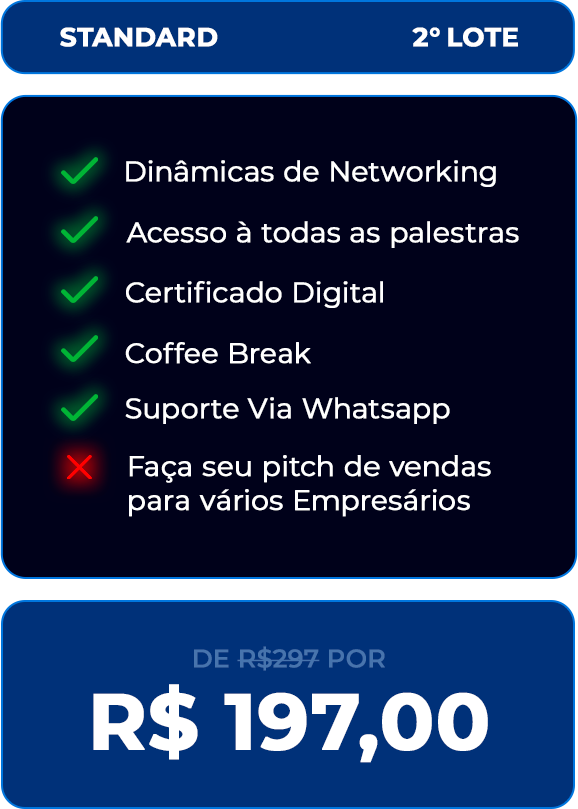 STANDARD 2º LOTE

Dinâmicas de Networking

Acesso à todas as palestras

Certificado Digital

Coffee Break

Suporte Via Whatsapp

Faça seu pitch de vendas para vários Empresários

DE R$297 POR

R$ 197,00